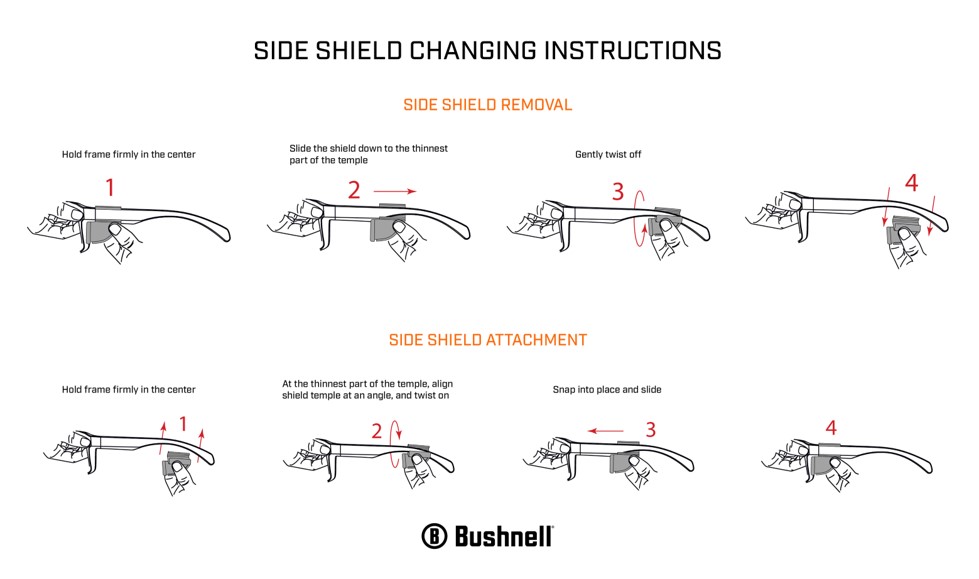 SIDE SHIELD CHANGING INSTRUCTIONS

SIDE SHIELD REMOVAL

Hold frame firmly in the center

1

Slide the shield down to the thinnest part of the temple

2

Gently twist off

3

4

SIDE SHIELD ATTACHMENT

Hold frame firmly in the center

1

At the thinnest part of the temple, align shield temple at an angle, and twist on

2

Snap into place and slide

3

4

Bushnell