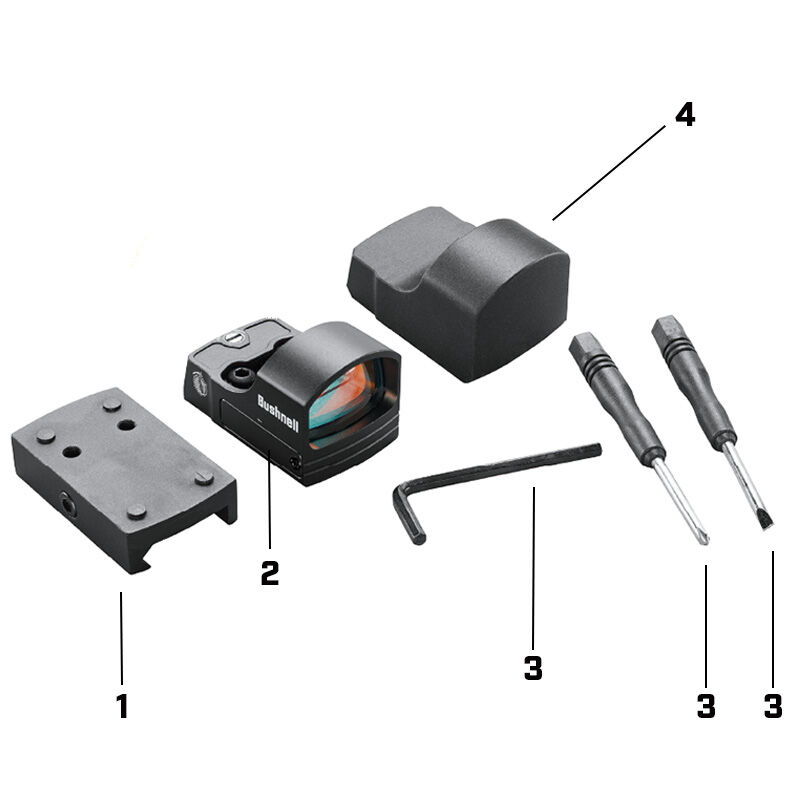 4

Bushnell

2

1

3

3

3